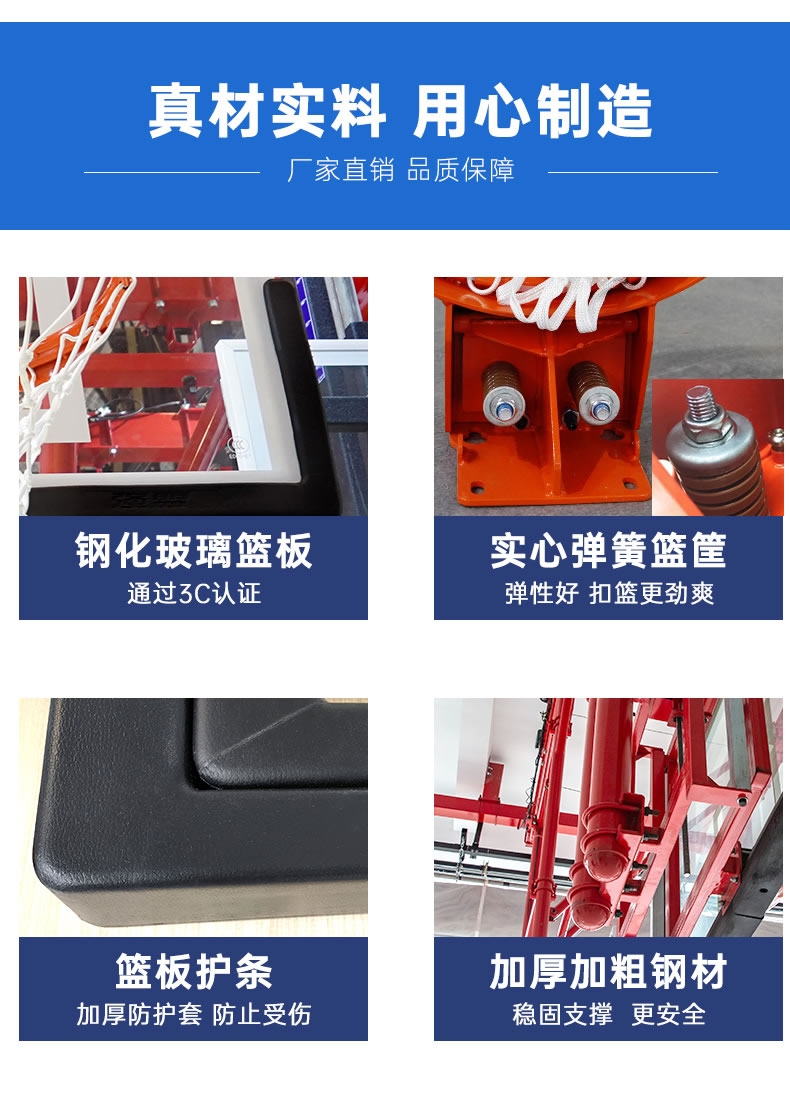 真材实料 用心制造

厂家直销 品质保障

钢化玻璃篮板

通过3C认证

实心弹簧篮筐

弹性好 扣篮更劲爽

篮板护条

加厚防护套 防止受伤

加厚加粗钢材

稳固支撑 更安全